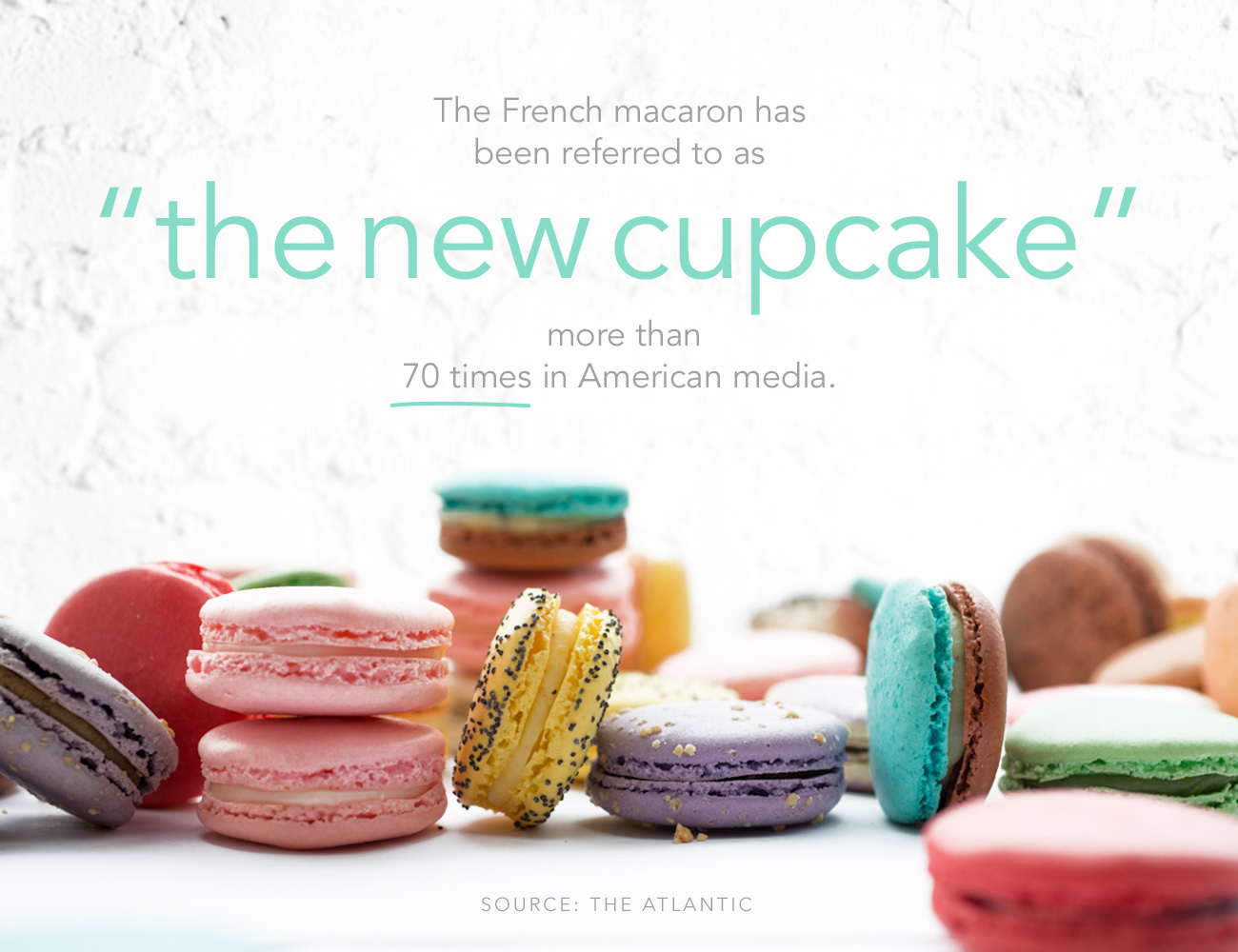 The French macaron has been referred to as

"the new cupcake"

more than 70 times in American media.

SOURCE: THE ATLANTIC